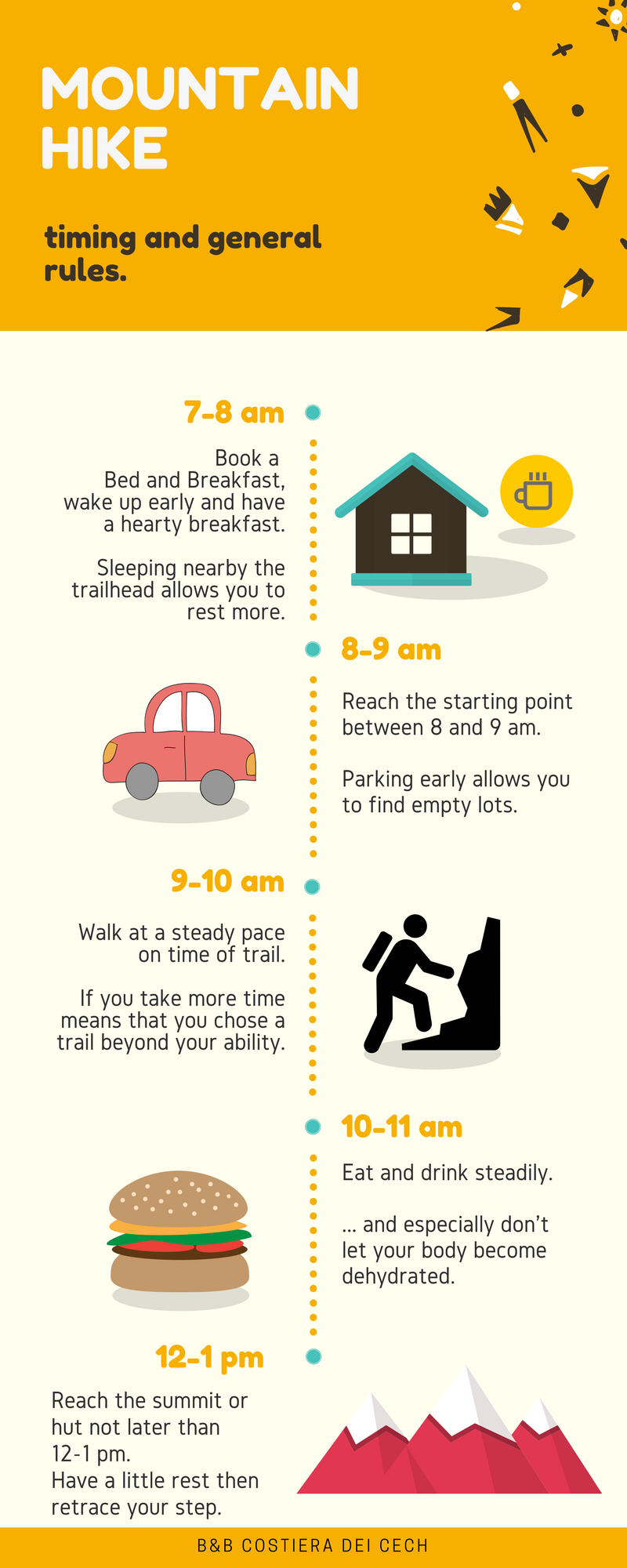 MOUNTAIN HIKE

timing and general rules.

7-8 am

Book a Bed and Breakfast, wake up early and have a hearty breakfast.

Sleeping nearby the trailhead allows you to rest more.

8-9 am

Reach the starting point between 8 and 9 am.

Parking early allows you to find empty lots.

9-10 am

Walk at a steady pace on time of trail.

If you take more time means that you chose a trail beyond your ability.

10-11 am

Eat and drink steadily.

... and especially don't let your body become dehydrated.

12-1 pm

Reach the summit or hut not later than 12-1 pm.
Have a little rest then retrace your step.

B&B COSTIERA DEI CECH